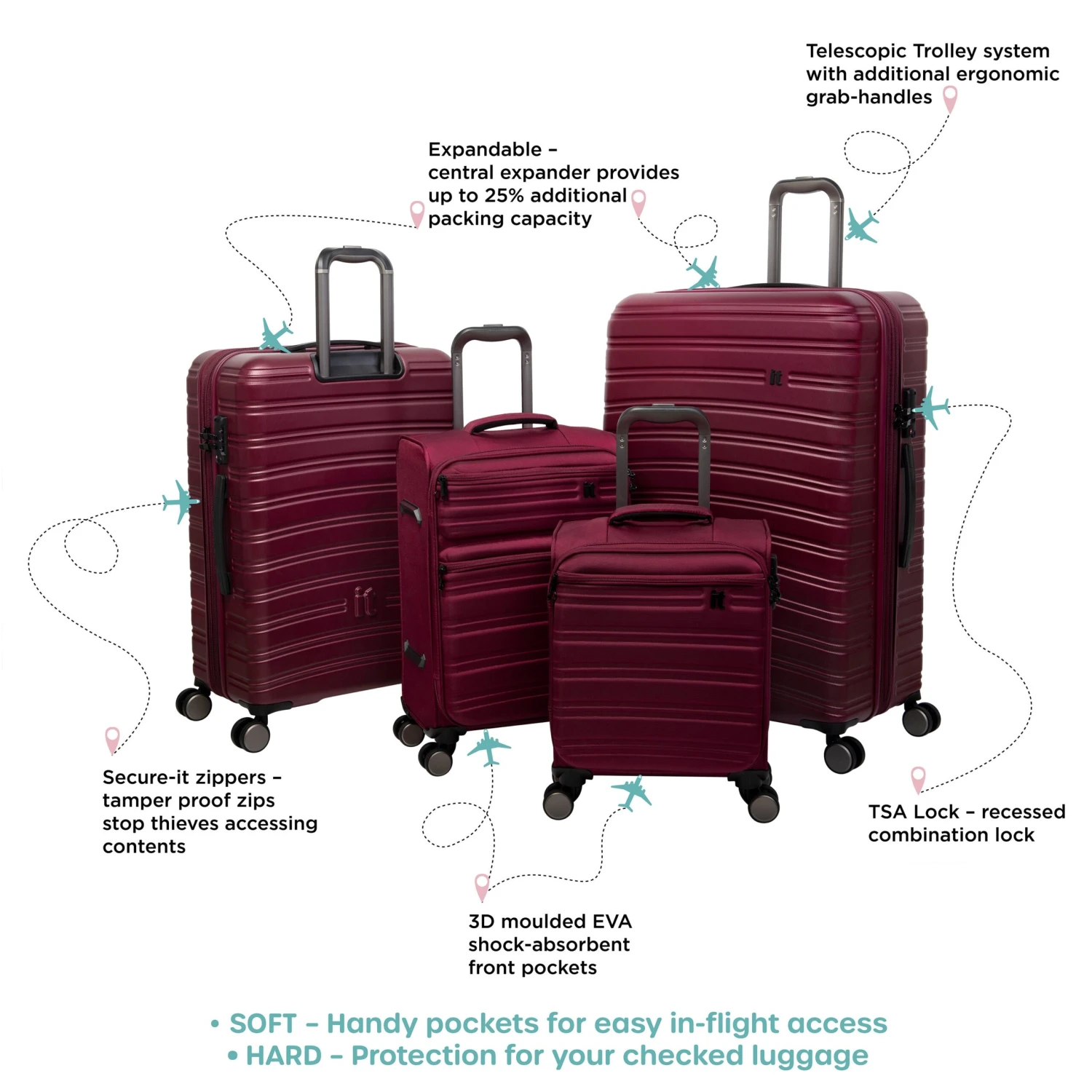 Telescopic Trolley system with additional ergonomic grab-handles

Expandable – central expander provides up to 25% additional packing capacity

it

it

it

it

Secure-it zippers – tamper proof zips stop thieves accessing contents

TSA Lock – recessed combination lock

3D moulded EVA shock-absorbent front pockets

• SOFT – Handy pockets for easy in-flight access
• HARD – Protection for your checked luggage