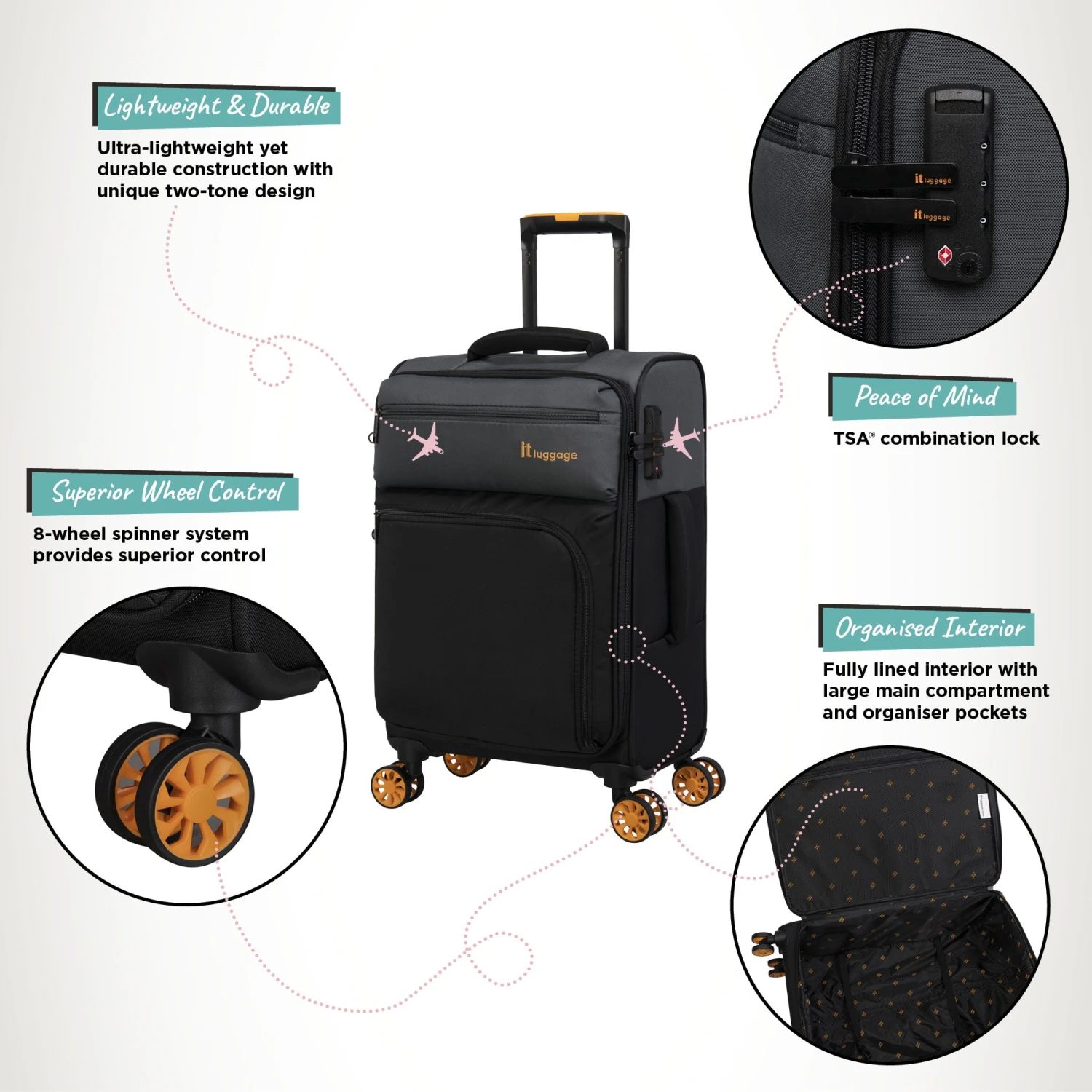 Lightweight & Durable

Ultra-lightweight yet durable construction with unique two-tone design

it luggage

it luggage

it luggage

Peace of Mind

TSA® combination lock

Superior Wheel Control

8-wheel spinner system provides superior control

Organised Interior

Fully lined interior with large main compartment and organiser pockets